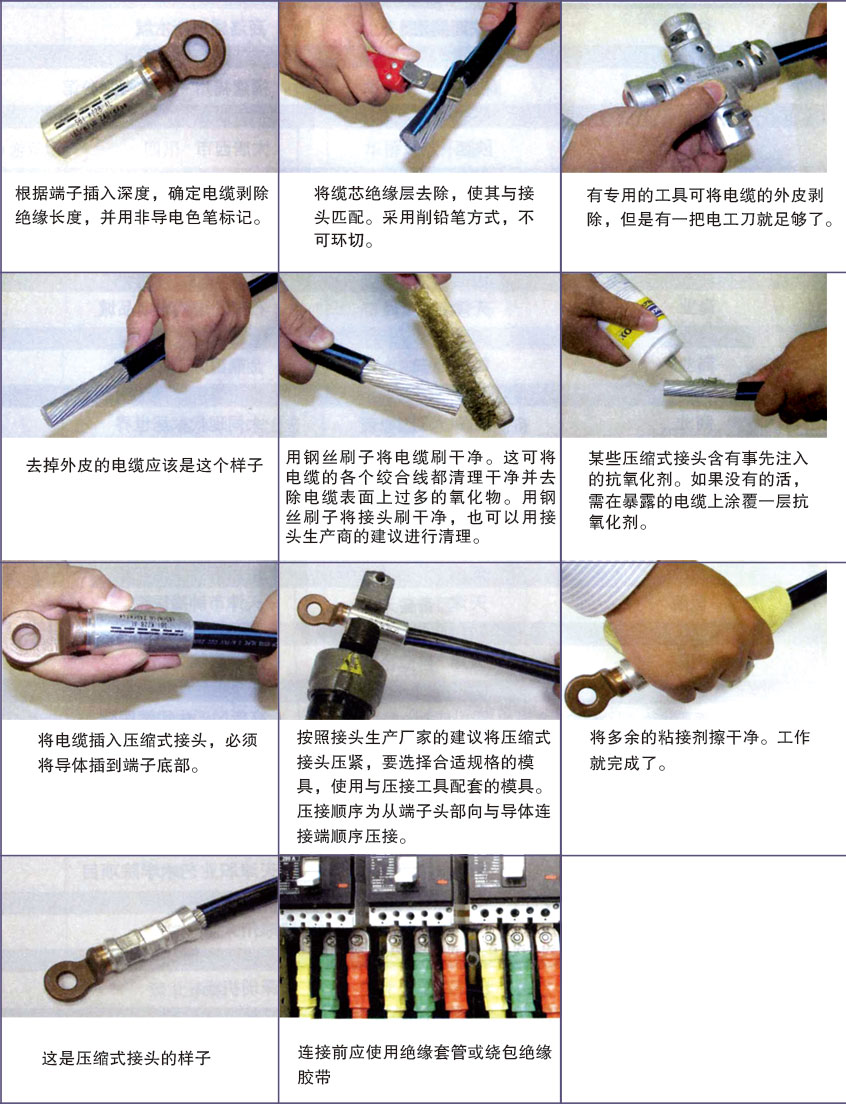 根据端子插入深度，确定电缆剥除绝缘长度，并用非导电色笔标记。

将缆芯绝缘层去除，使其与接头匹配。采用削铅笔方式，不可环切。

有专用的工具可将电缆的外皮剥除，但是有一把电工刀就足够了。

去掉外皮的电缆应该是这个样子

用钢丝刷子将电缆刷干净。这可将电缆的各个绞合线都清理干净并去除电缆表面上过多的氧化物。用钢丝刷子将接头刷干净，也可以用接头生产商的建议进行清理。

某些压缩式接头含有事先注入的抗氧化剂。如果没有的活，需在暴露的电缆上涂覆一层抗氧化剂。

将电缆插入压缩式接头，必须将导体插到端子底部。

按照接头生产厂家的建议将压缩式接头压紧，要选择合适规格的模具，使用与压接工具配套的模具。压接顺序为从端子头部向与导体连接端顺序压接。

将多余的粘接剂擦干净。工作就完成了。

这是压缩式接头的样子

连接前应使用绝缘套管或绕包绝缘胶带