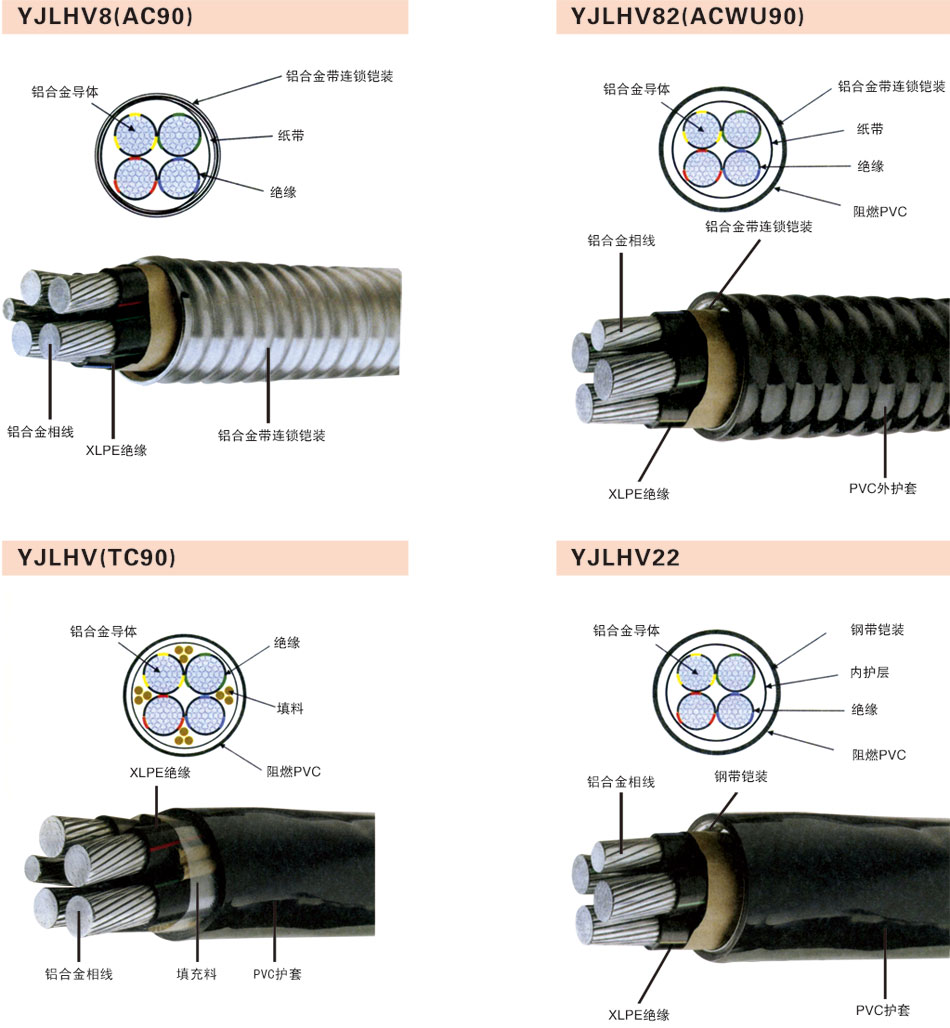 YJLHV8(AC90)

铝合金导体
铝合金带连锁铠装
纸带
绝缘

铝合金相线
XLPE绝缘
铝合金带连锁铠装

YJLHV82(ACWU90)

铝合金导体
铝合金带连锁铠装
纸带
绝缘
阻燃PVC
铝合金带连锁铠装
铝合金相线

XLPE绝缘
PVC外护套

YJLHV(TC90)

铝合金导体
绝缘
填料
阻燃PVC
XLPE绝缘

铝合金相线
填充料
PVC护套

YJLHV22

铝合金导体
钢带铠装
内护层
绝缘
阻燃PVC
铝合金相线
钢带铠装

XLPE绝缘
PVC护套